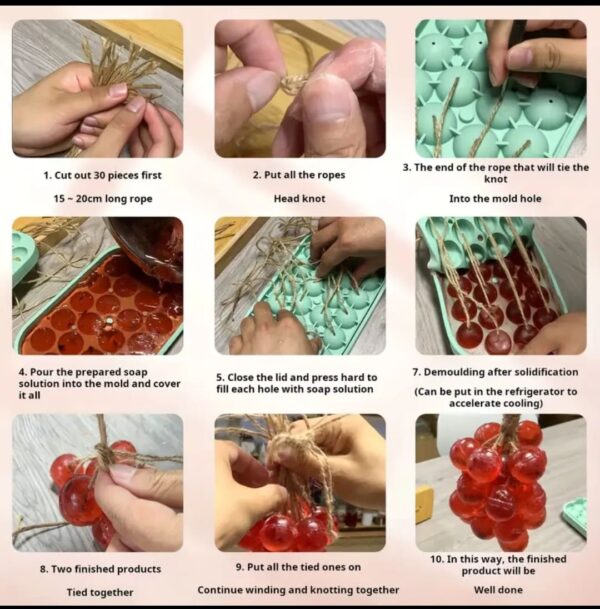 1. Cut out 30 pieces first

15 ~ 20cm long rope

2. Put all the ropes

Head knot

3. The end of the rope that will tie the knot

Into the mold hole

4. Pour the prepared soap solution into the mold and cover it all

5. Close the lid and press hard to fill each hole with soap solution

7. Demoulding after solidification

(Can be put in the refrigerator to accelerate cooling)

8. Two finished products

Tied together

9. Put all the tied ones on

Continue winding and knotting together

10. In this way, the finished product will be

Well done