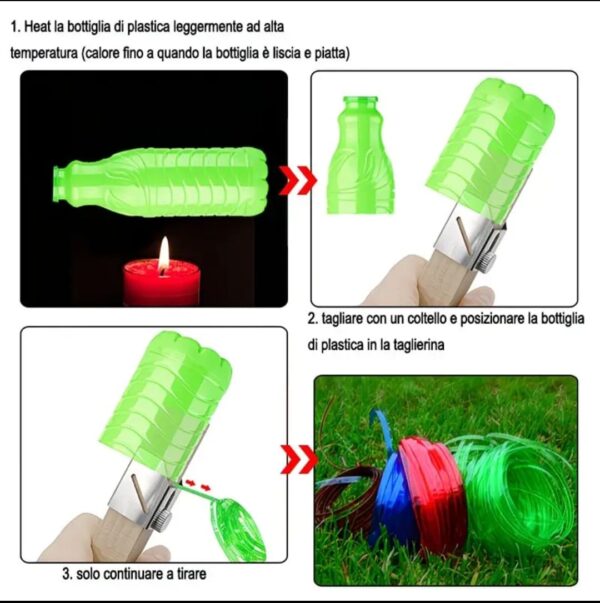 1. Heat la bottiglia di plastica leggermente ad alta temperatura (calore fino a quando la bottiglia è liscia e piatta)

2. tagliare con un coltello e posizionare la bottiglia di plastica in la taglierina

3. solo continuare a tirare